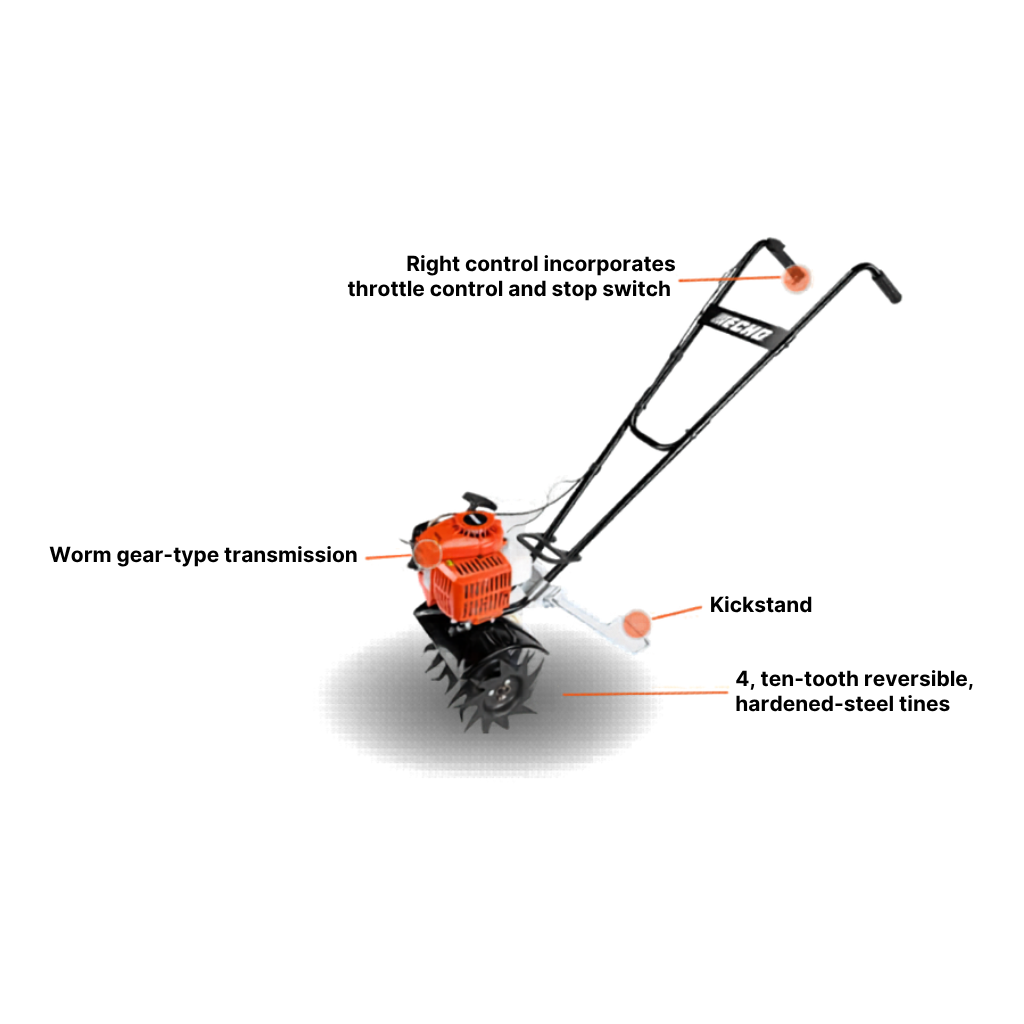 Right control incorporates throttle control and stop switch

ECHO

Worm gear-type transmission

Kickstand

4, ten-tooth reversible, hardened-steel tines