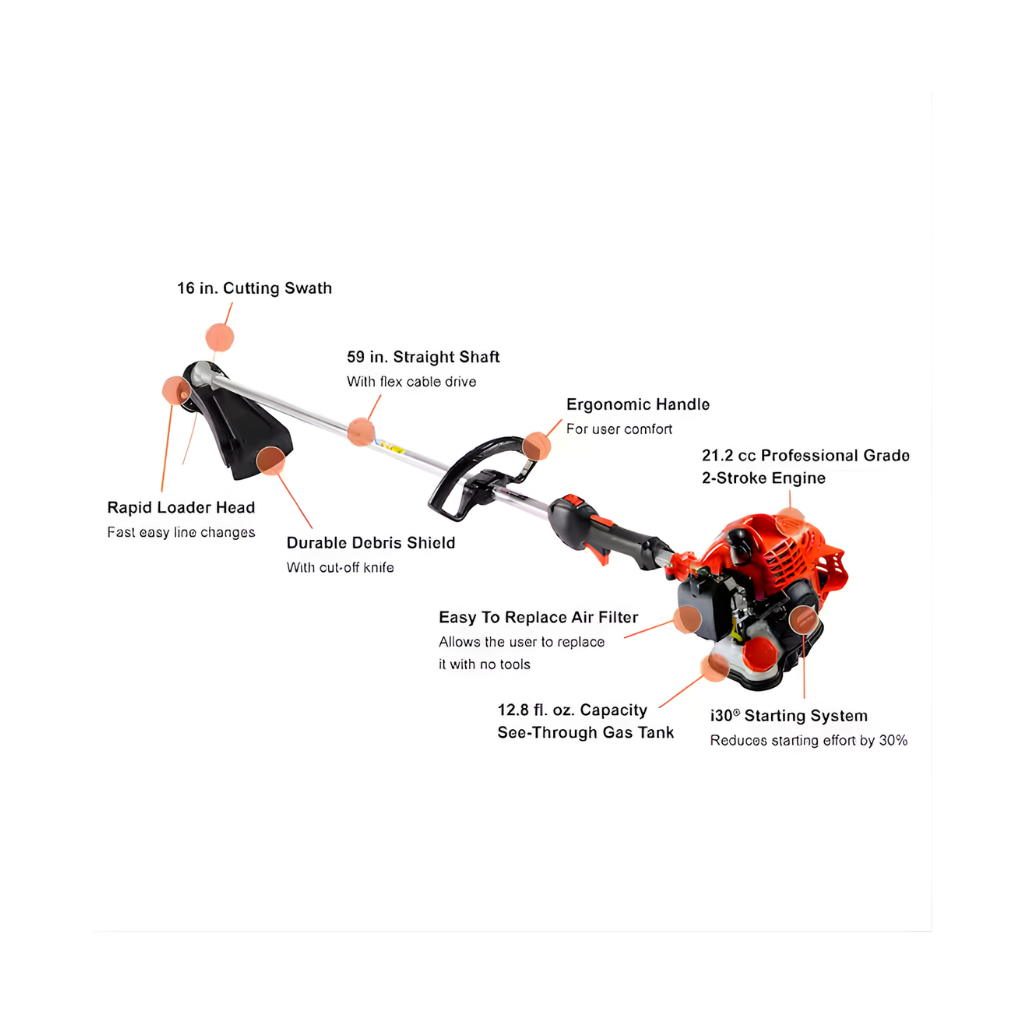 16 in. Cutting Swath

59 in. Straight Shaft
With flex cable drive

Ergonomic Handle
For user comfort

21.2 cc Professional Grade 2-Stroke Engine

Rapid Loader Head
Fast easy line changes

Durable Debris Shield
With cut-off knife

Easy To Replace Air Filter
Allows the user to replace it with no tools

12.8 fl. oz. Capacity See-Through Gas Tank

i30® Starting System
Reduces starting effort by 30%